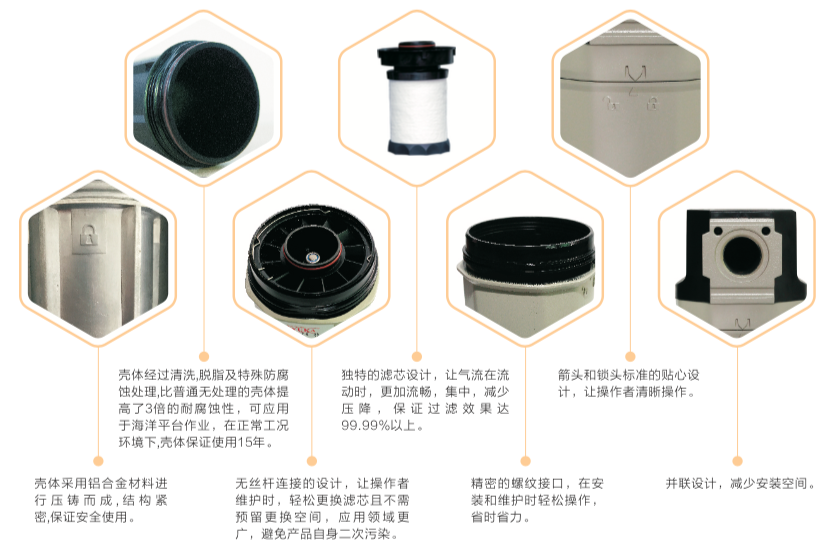 壳体经过清洗,脱脂及特殊防腐蚀处理,比普通无处理的壳体提高了3倍的耐腐蚀性，可应用于海洋平台作业，在正常工况环境下,壳体保证使用15年。

独特的滤芯设计，让气流在流动时，更加流畅，集中，减少压降，保证过滤效果达99.99%以上。

箭头和锁头标准的贴心设计，让操作者清晰操作。

壳体采用铝合金材料进行压铸而成,结构紧密,保证安全使用。

无丝杆连接的设计，让操作者维护时，轻松更换滤芯且不需预留更换空间，应用领域更广，避免产品自身二次污染。

精密的螺纹接口，在安装和维护时轻松操作，省时省力。

并联设计，减少安装空间。